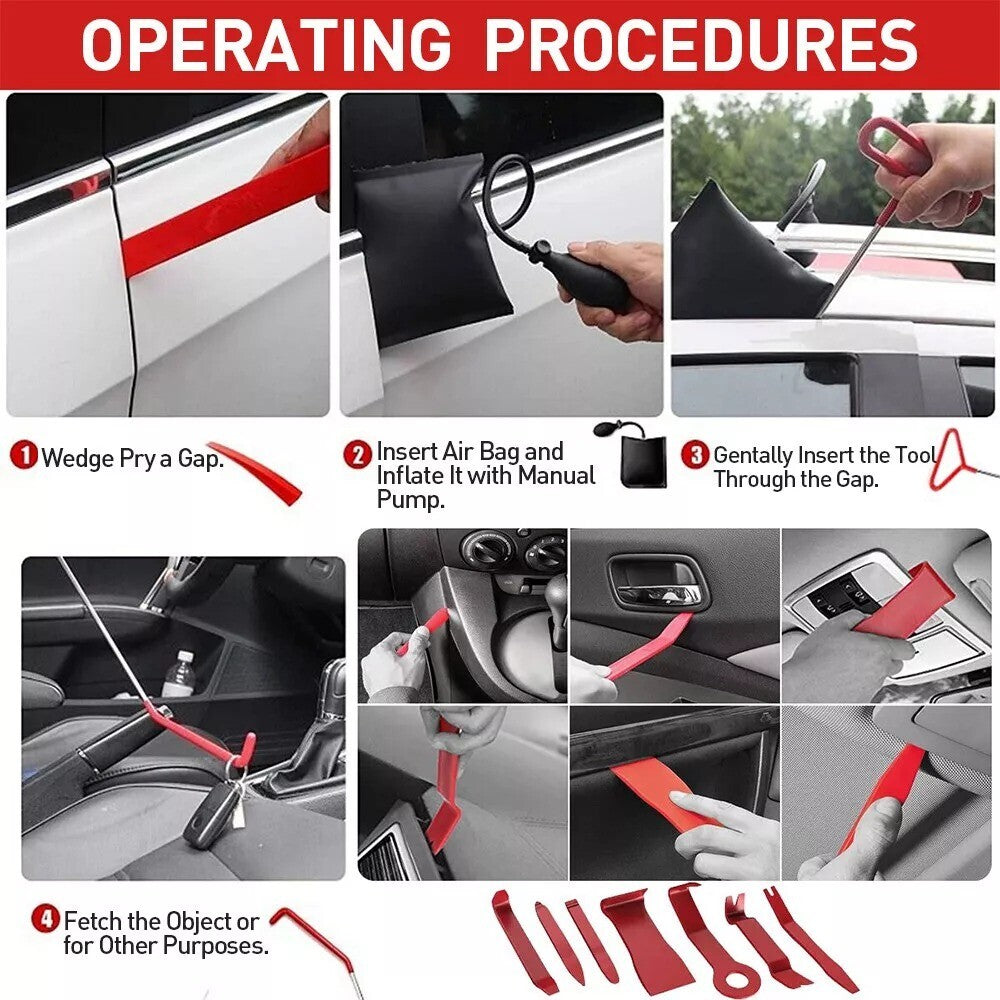 OPERATING PROCEDURES

1 Wedge Pry a Gap.

2 Insert Air Bag and Inflate It with Manual Pump.

3 Gentally Insert the Tool Through the Gap.

4 Fetch the Object or for Other Purposes.